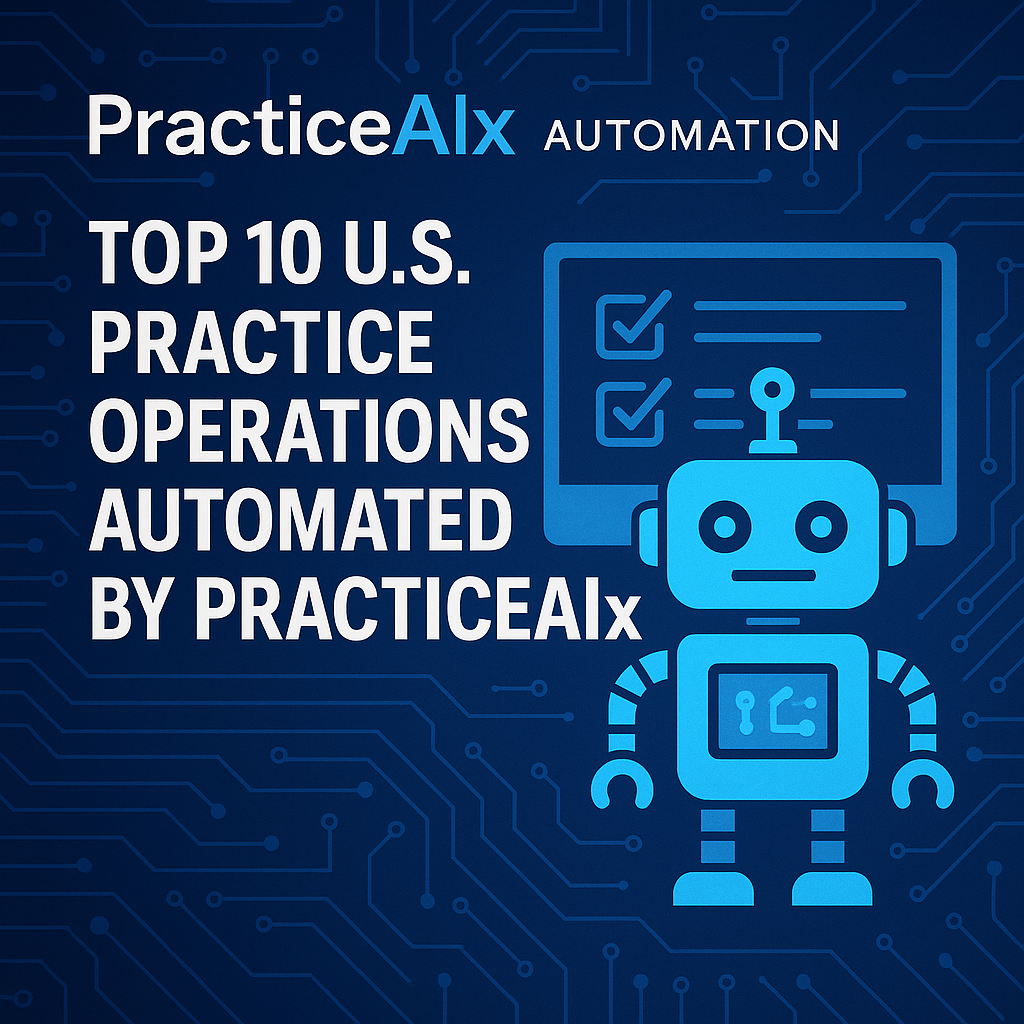 PracticeAIx AUTOMATION

TOP 10 U.S. PRACTICE OPERATIONS AUTOMATED BY PRACTICEAIx